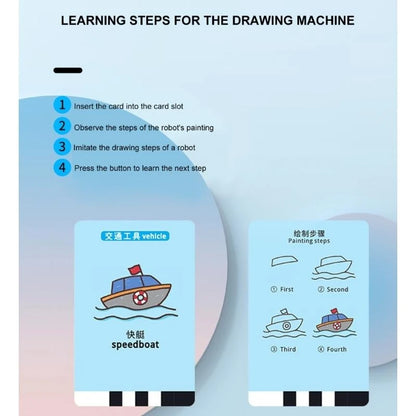 LEARNING STEPS FOR THE DRAWING MACHINE

1 Insert the card into the card slot

2 Observe the steps of the robot's painting

3 Imitate the drawing steps of a robot

4 Press the button to learn the next step

交通工具 vehicle

快艇
speedboat

绘制步骤
Painting steps

① First
② Second
③ Third
④ Fourth