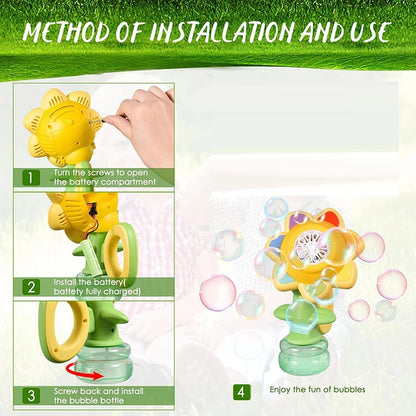 METHOD OF INSTALLATION AND USE

1 Turn the screws to open the battery compartment

2 Install the battery( battety fully charged)

3 Screw back and install the bubble bottle

4 Enjoy the fun of bubbles