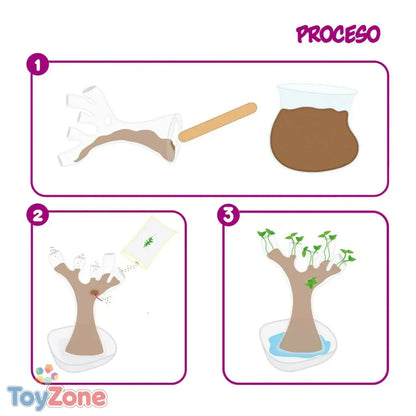 PROCESO

1

2

3

ToyZone